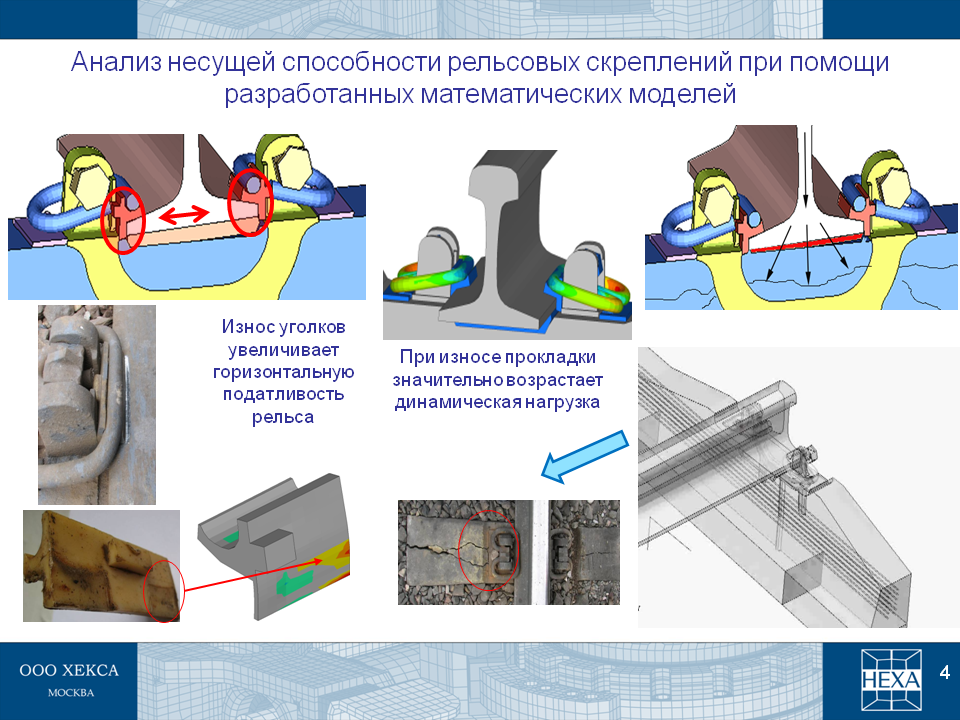 Анализ несущей способности рельсовых скреплений при помощи разработанных математических моделей

Износ уголков увеличивает горизонтальную податливость рельса

При износе прокладки значительно возрастает динамическая нагрузка

ООО ХЕКСА
МОСКВА

HEXA

4